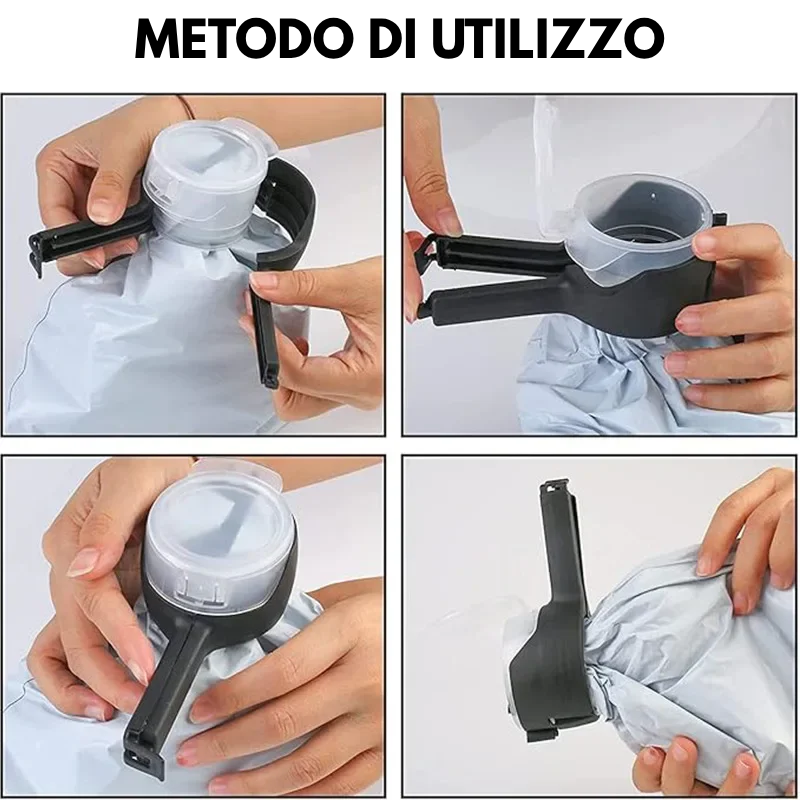 METODO DI UTILIZZO